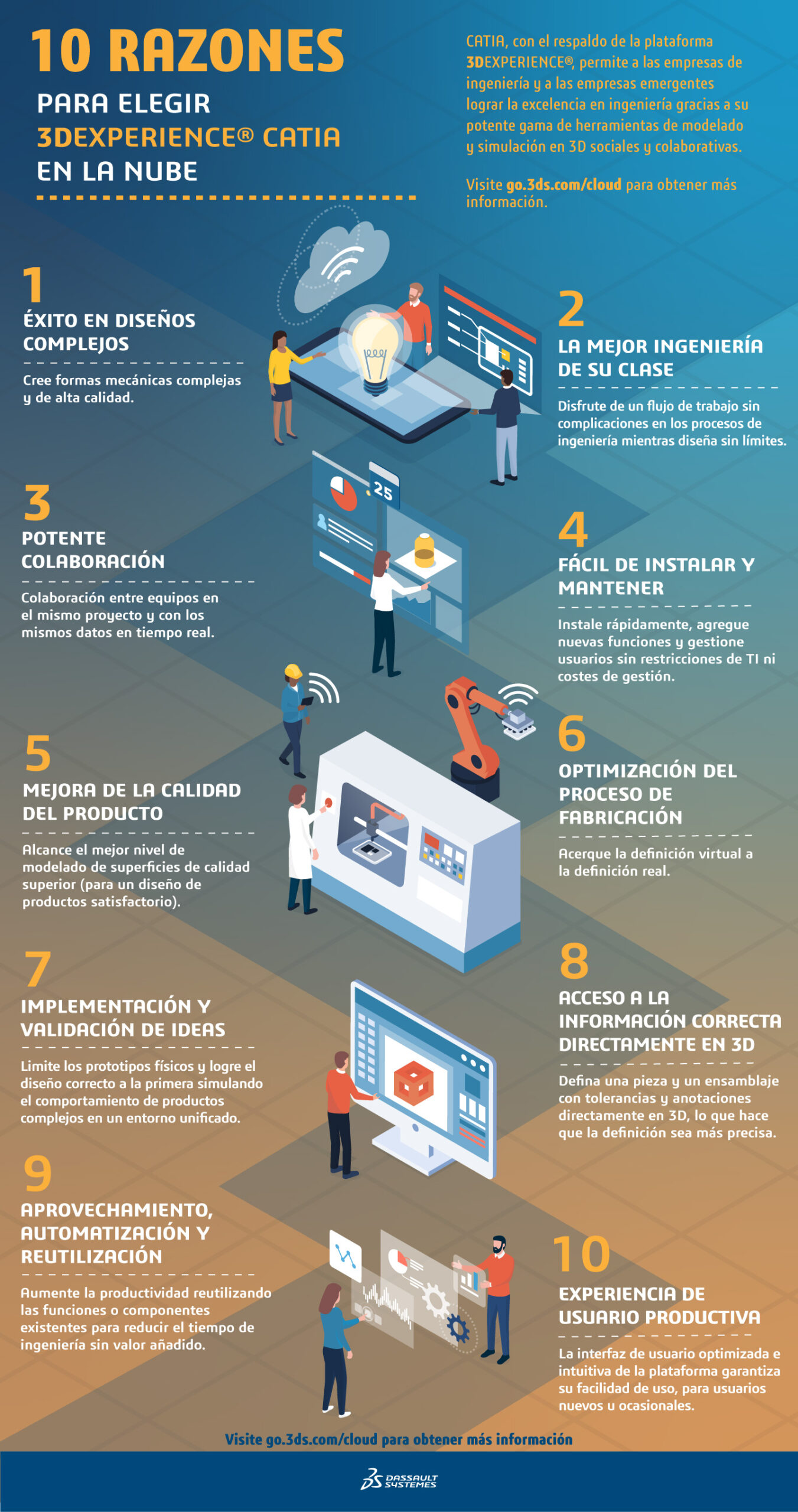 10 RAZONES
PARA ELEGIR
3DEXPERIENCE® CATIA
EN LA NUBE

CATIA, con el respaldo de la plataforma 3DEXPERIENCE®, permite a las empresas de ingeniería y a las empresas emergentes lograr la excelencia en ingeniería gracias a su potente gama de herramientas de modelado y simulación en 3D sociales y colaborativas.

Visite go.3ds.com/cloud para obtener más información.

1
ÉXITO EN DISEÑOS COMPLEJOS
Cree formas mecánicas complejas y de alta calidad.

2
LA MEJOR INGENIERÍA DE SU CLASE
Disfrute de un flujo de trabajo sin complicaciones en los procesos de ingeniería mientras diseña sin límites.

25

3
POTENTE COLABORACIÓN
Colaboración entre equipos en el mismo proyecto y con los mismos datos en tiempo real.

4
FÁCIL DE INSTALAR Y MANTENER
Instale rápidamente, agregue nuevas funciones y gestione usuarios sin restricciones de TI ni costes de gestión.

5
MEJORA DE LA CALIDAD DEL PRODUCTO
Alcance el mejor nivel de modelado de superficies de calidad superior (para un diseño de productos satisfactorio).

6
OPTIMIZACIÓN DEL PROCESO DE FABRICACIÓN
Acerque la definición virtual a la definición real.

7
IMPLEMENTACIÓN Y VALIDACIÓN DE IDEAS
Limite los prototipos físicos y logre el diseño correcto a la primera simulando el comportamiento de productos complejos en un entorno unificado.

8
ACCESO A LA INFORMACIÓN CORRECTA DIRECTAMENTE EN 3D
Defina una pieza y un ensamblaje con tolerancias y anotaciones directamente en 3D, lo que hace que la definición sea más precisa.

9
APROVECHAMIENTO, AUTOMATIZACIÓN Y REUTILIZACIÓN
Aumente la productividad reutilizando las funciones o componentes existentes para reducir el tiempo de ingeniería sin valor añadido.

10
EXPERIENCIA DE USUARIO PRODUCTIVA
La interfaz de usuario optimizada e intuitiva de la plataforma garantiza su facilidad de uso, para usuarios nuevos u ocasionales.

Visite go.3ds.com/cloud para obtener más información

DASSAULT SYSTEMES